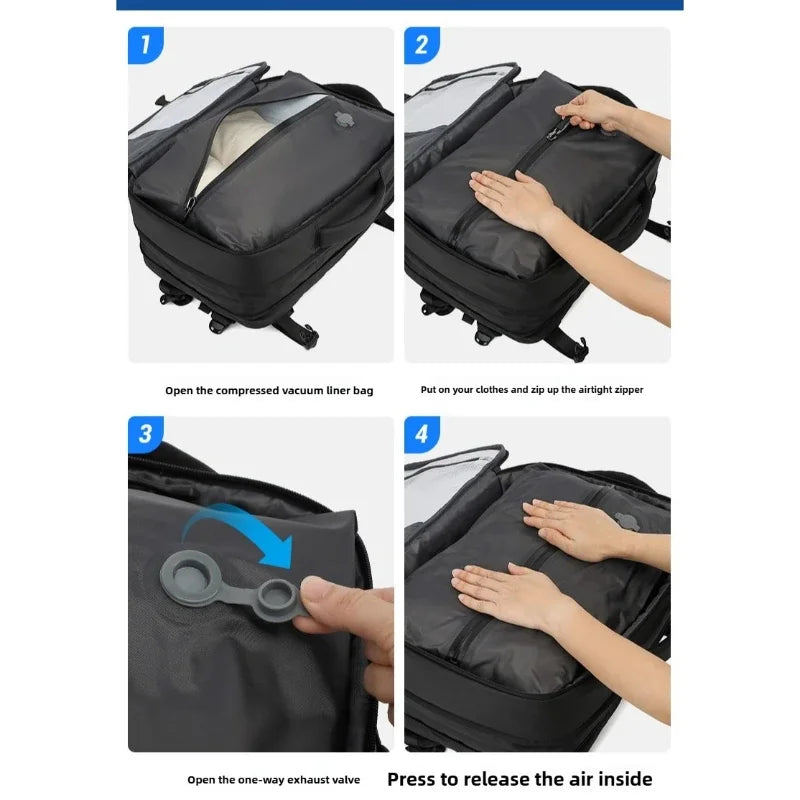 1

Open the compressed vacuum liner bag

2

Put on your clothes and zip up the airtight zipper

3

Open the one-way exhaust valve

4

Press to release the air inside